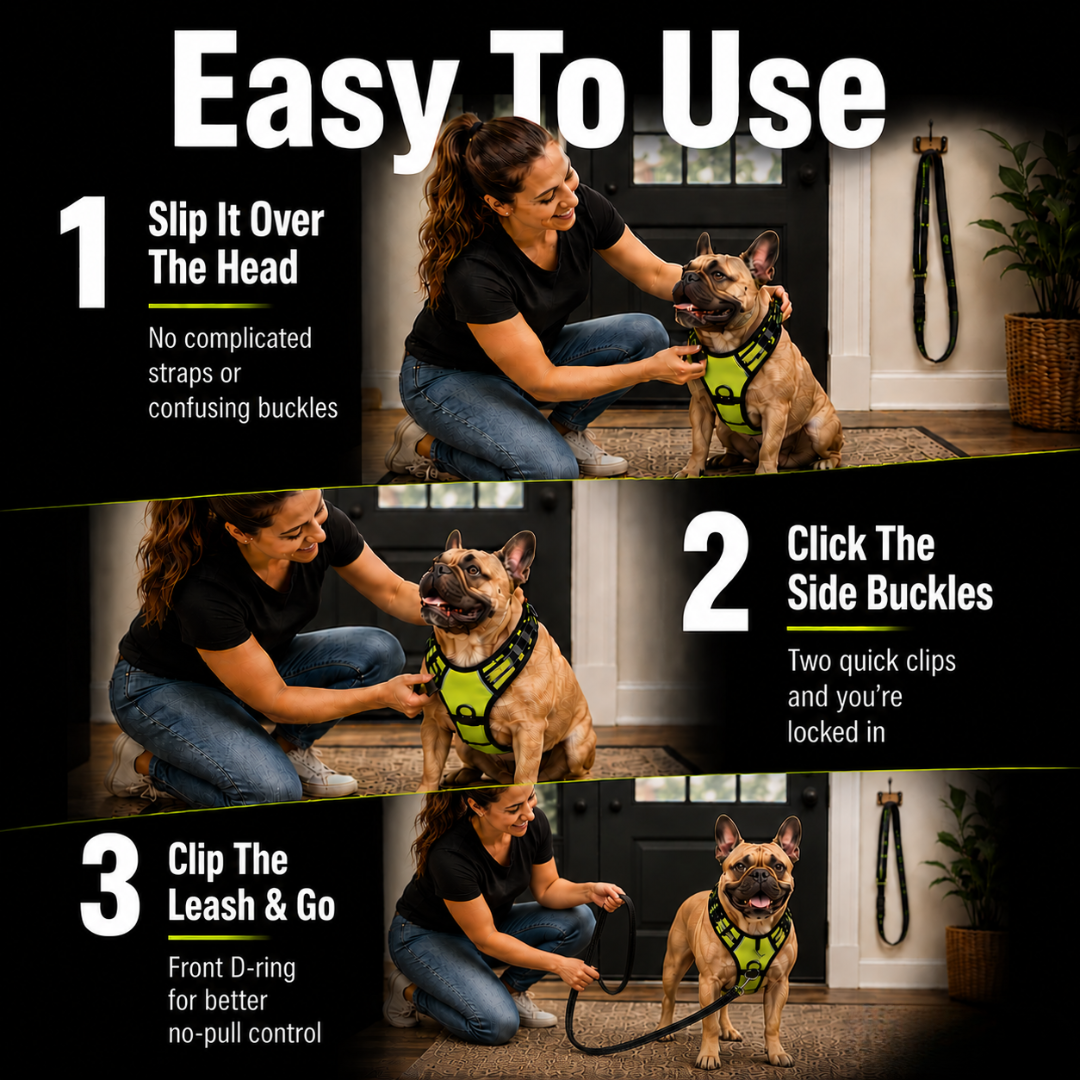 Easy To Use

1 Slip It Over The Head

No complicated straps or confusing buckles

2 Click The Side Buckles

Two quick clips and you're locked in

3 Clip The Leash & Go

Front D-ring for better no-pull control